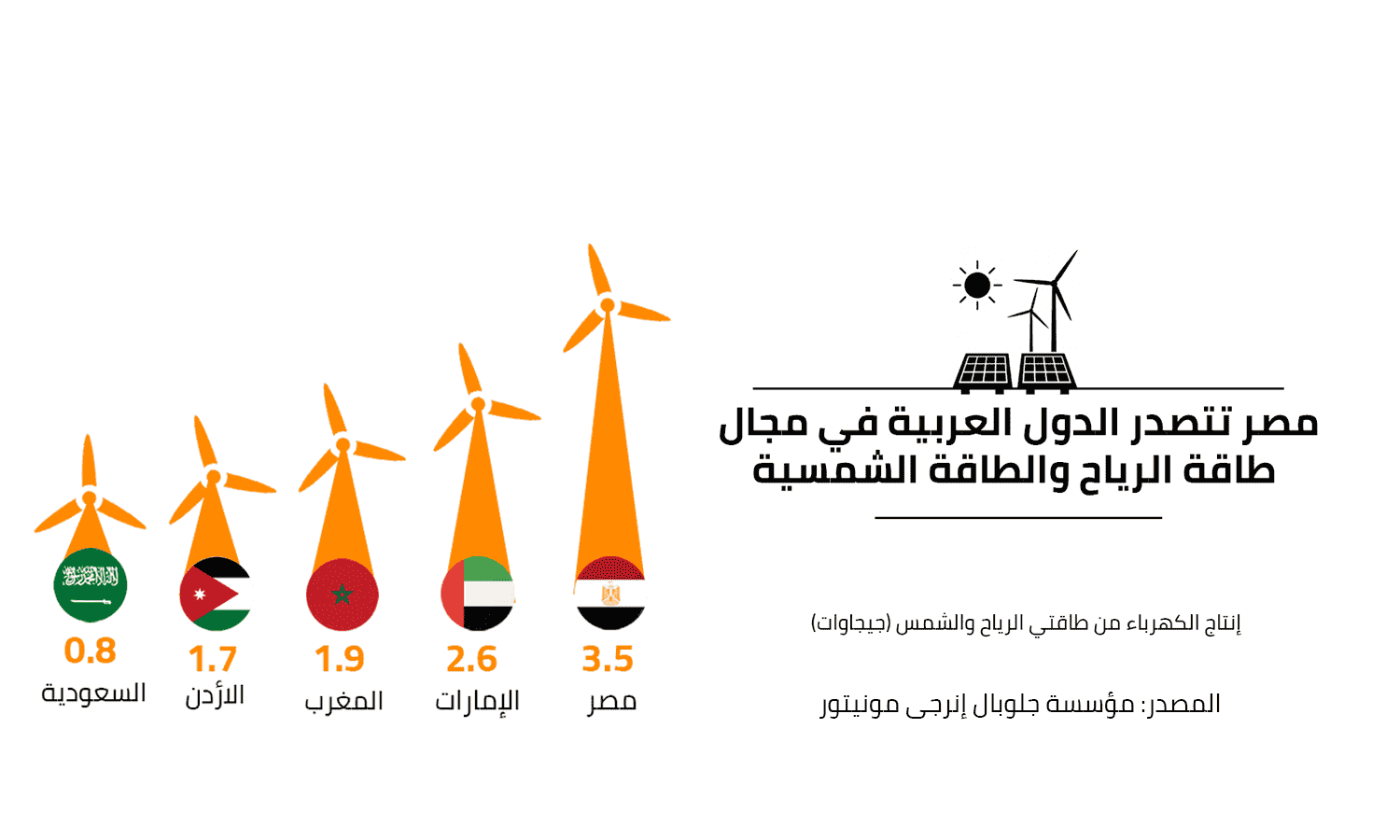 مصر تتصدر الدول العربية في مجال طاقة الرياح والطاقة الشمسية

إنتاج الكهرباء من طاقتي الرياح والشمس (جيجاوات)

المصدر: مؤسسة جلوبال إنرجى مونيتور

3.5
مصر

2.6
الإمارات

1.9
المغرب

1.7
الأردن

0.8
السعودية